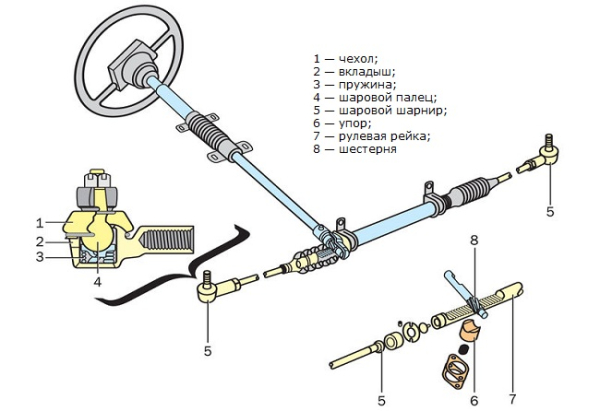 1 — чехол;
2 — вкладыш;
3 — пружина;
4 — шаровой палец;
5 — шаровой шарнир;
6 — упор;
7 — рулевая рейка;
8 — шестерня

1
2
3
4
5
5
8
5
6
7